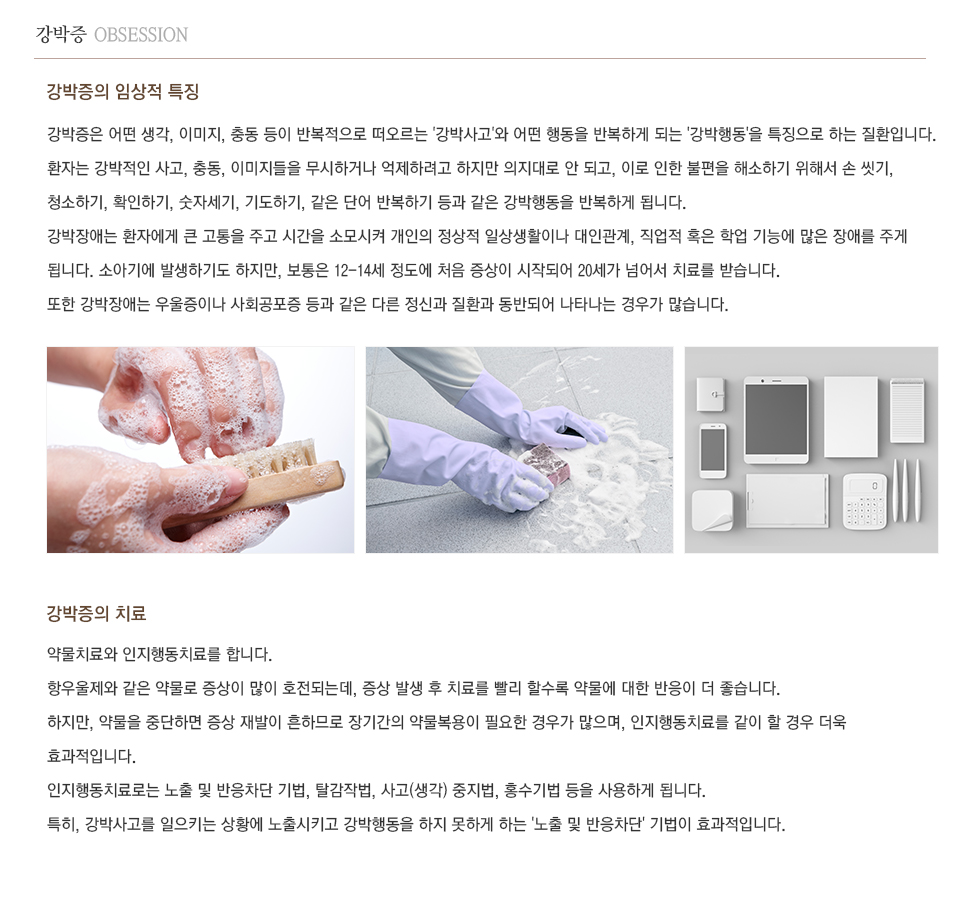 강박증 OBSESSION

강박증의 임상적 특징

강박증은 어떤 생각, 이미지, 충동 등이 반복적으로 떠오르는 '강박사고'와 어떤 행동을 반복하게 되는 '강박행동'을 특징으로 하는 질환입니다. 환자는 강박적인 사고, 충동, 이미지들을 무시하거나 억제하려고 하지만 의지대로 안 되고, 이로 인한 불편을 해소하기 위해서 손 씻기, 청소하기, 확인하기, 숫자세기, 기도하기, 같은 단어 반복하기 등과 같은 강박행동을 반복하게 됩니다.
강박장애는 환자에게 큰 고통을 주고 시간을 소모시켜 개인의 정상적 일상생활이나 대인관계, 직업적 혹은 학업 기능에 많은 장애를 주게 됩니다. 소아기에 발생하기도 하지만, 보통은 12-14세 정도에 처음 증상이 시작되어 20세가 넘어서 치료를 받습니다.
또한 강박장애는 우울증이나 사회공포증 등과 같은 다른 정신과 질환과 동반되어 나타나는 경우가 많습니다.

강박증의 치료

약물치료와 인지행동치료를 합니다.
항우울제와 같은 약물로 증상이 많이 호전되는데, 증상 발생 후 치료를 빨리 할수록 약물에 대한 반응이 더 좋습니다.
하지만, 약물을 중단하면 증상 재발이 흔하므로 장기간의 약물복용이 필요한 경우가 많으며, 인지행동치료를 같이 할 경우 더욱 효과적입니다.
인지행동치료로는 노출 및 반응차단 기법, 탈감작법, 사고(생각) 중지법, 홍수기법 등을 사용하게 됩니다.
특히, 강박사고를 일으키는 상황에 노출시키고 강박행동을 하지 못하게 하는 '노출 및 반응차단' 기법이 효과적입니다.